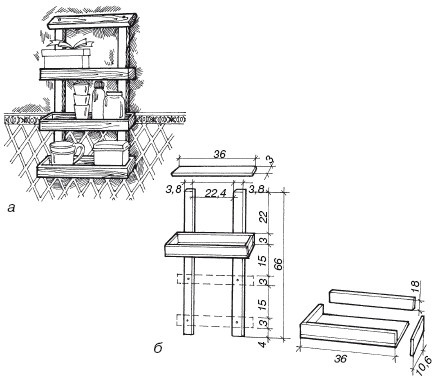 а

36

3

3,8

22,4

3,8

22

3

15

66

3

15

3

4

б

18

36

10,6