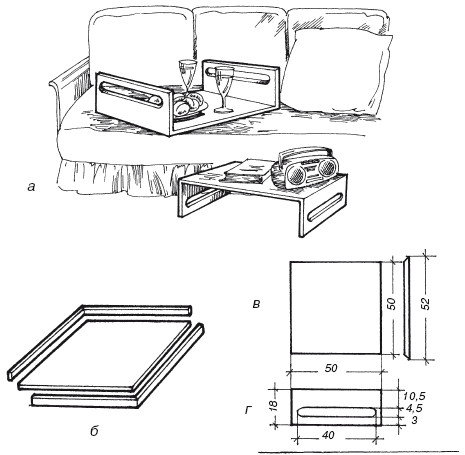 а

б

в

50

52

50

г

18

10,5

4,5

3

40