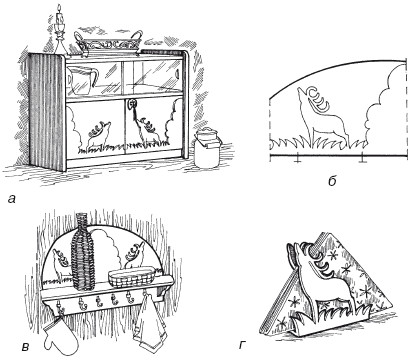 а

б

в

г