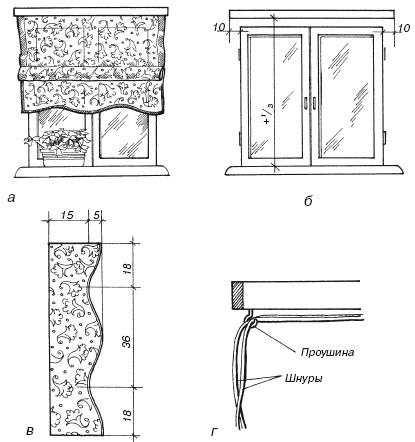 10
10
$+\frac{1}{3}$
а
б
15
5
18
36
18
в
Проушина
Шнуры
г