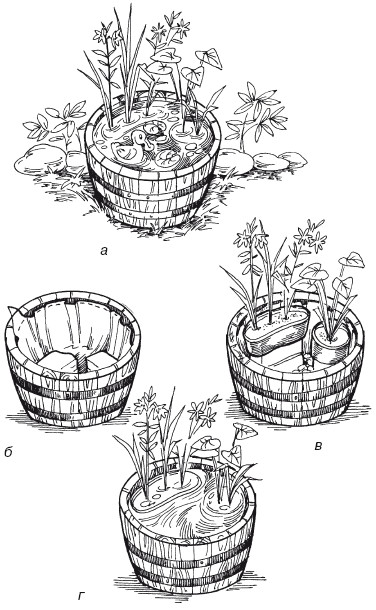 а

б

в

г