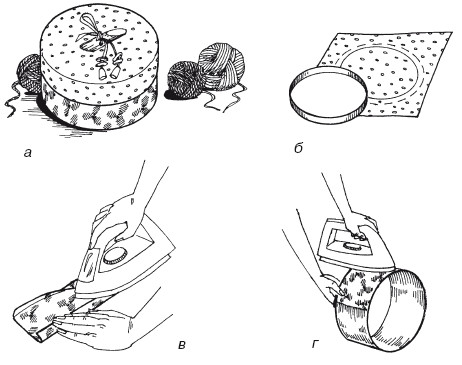 а

б

в

г