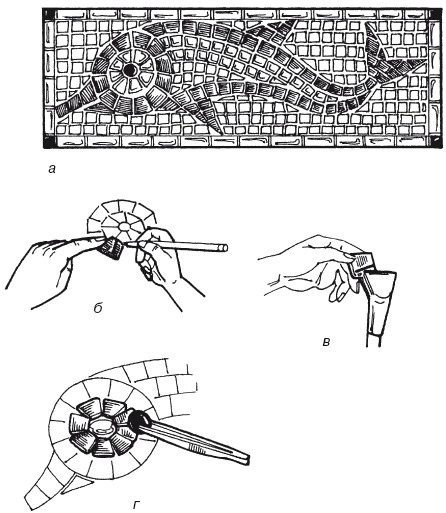 а

б

в

г